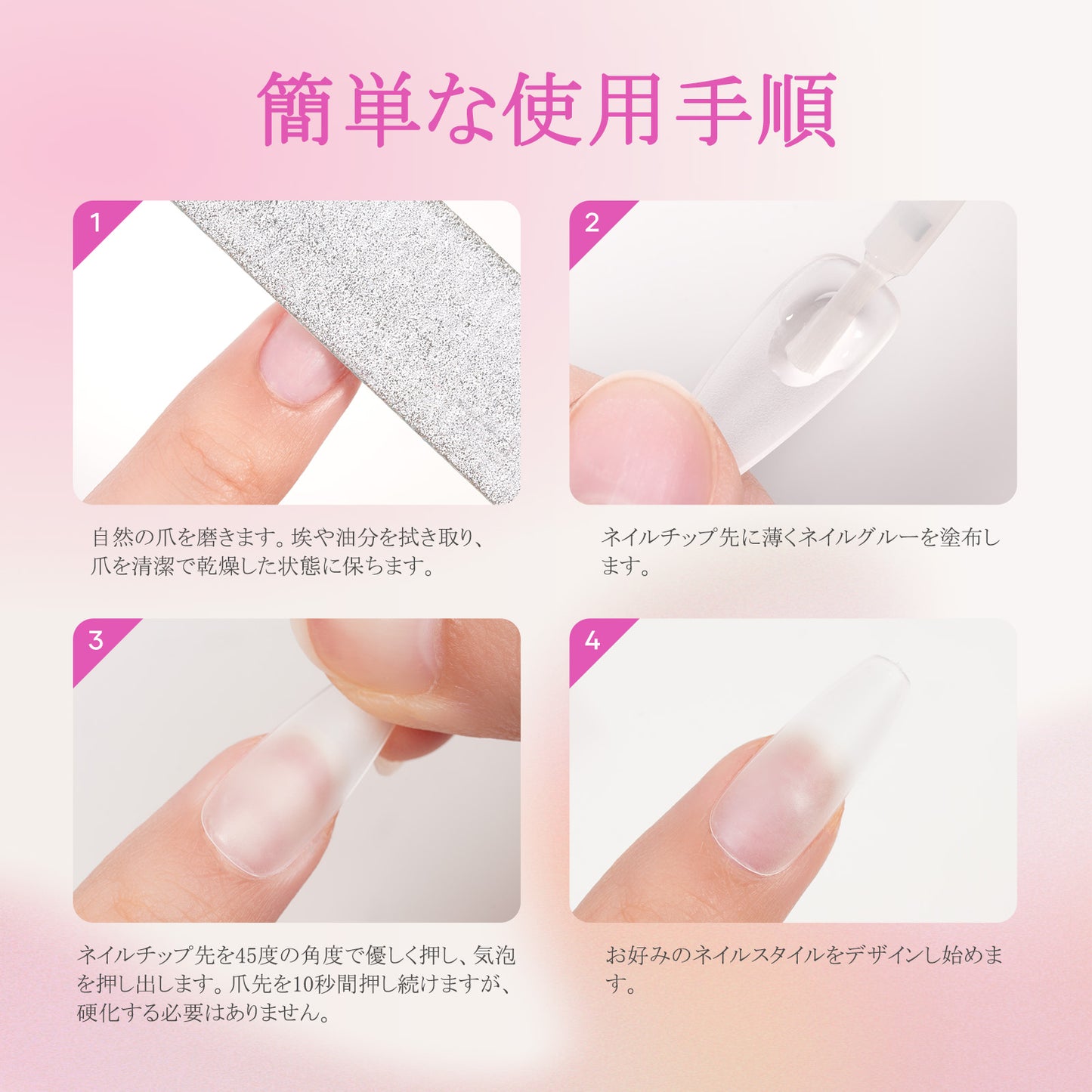 簡単な使用手順

1

自然の爪を磨きます。埃や油分を拭き取り、爪を清潔で乾燥した状態に保ちます。

2

ネイルチップ先に薄くネイルグルーを塗布します。

3

ネイルチップ先を45度の角度で優しく押し、気泡を押し出します。爪先を10秒間押し続けますが、硬化する必要はありません。

4

お好みのネイルスタイルをデザインし始めます。